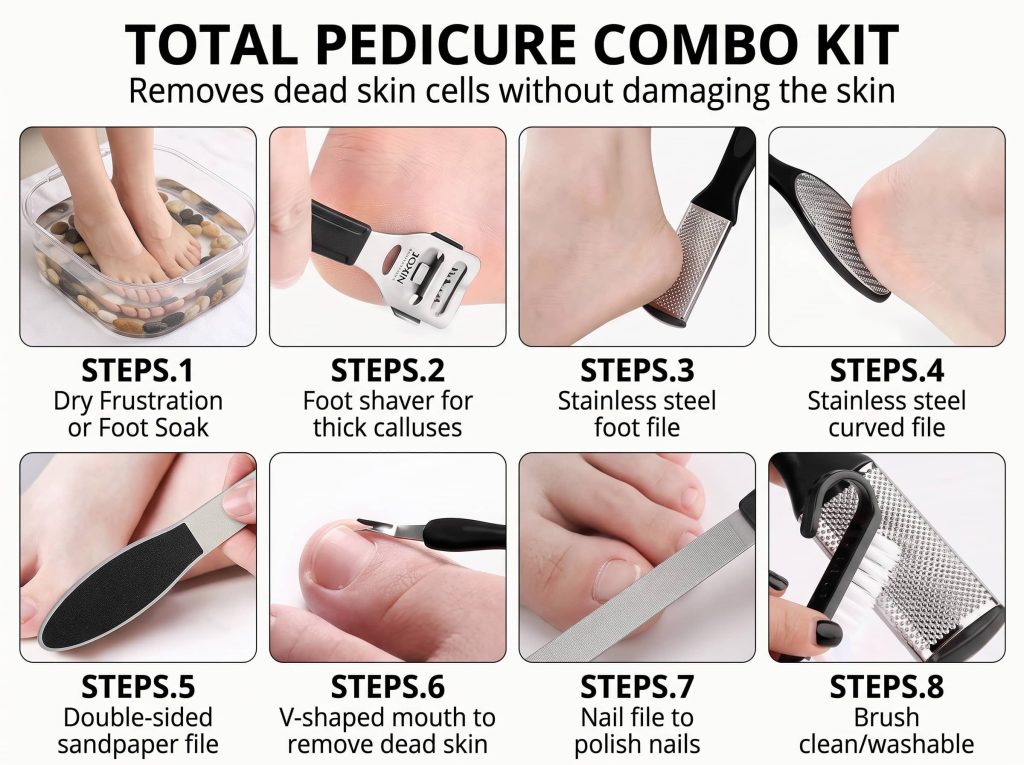 TOTAL PEDICURE COMBO KIT
Removes dead skin cells without damaging the skin

NIXOL

STEPS.1
Dry Frustration or Foot Soak

STEPS.2
Foot shaver for thick calluses

STEPS.3
Stainless steel foot file

STEPS.4
Stainless steel curved file

STEPS.5
Double-sided sandpaper file

STEPS.6
V-shaped mouth to remove dead skin

STEPS.7
Nail file to polish nails

STEPS.8
Brush clean/washable