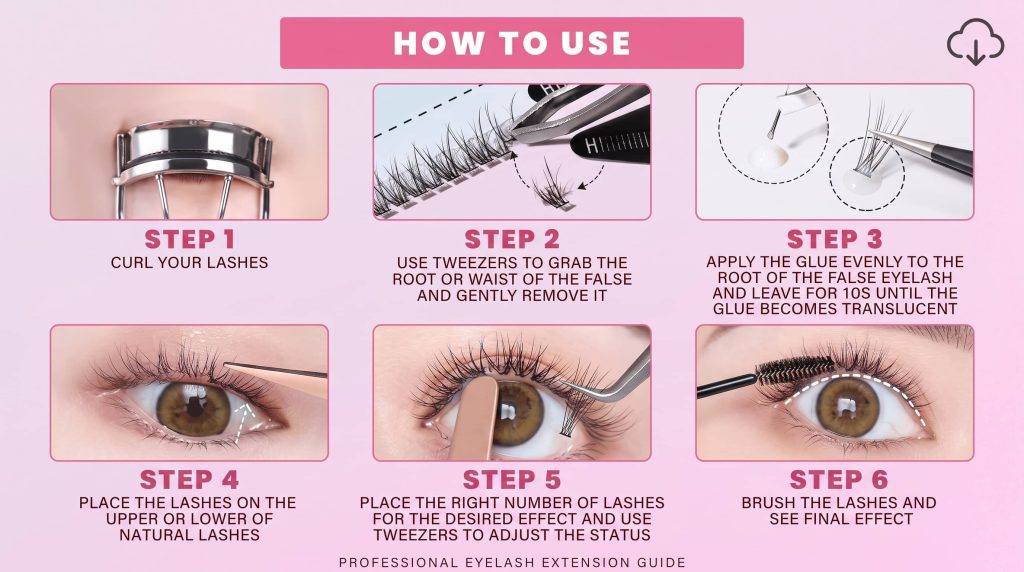 HOW TO USE

STEP 1
CURL YOUR LASHES

STEP 2
USE TWEEZERS TO GRAB THE ROOT OR WAIST OF THE FALSE AND GENTLY REMOVE IT

STEP 3
APPLY THE GLUE EVENLY TO THE ROOT OF THE FALSE EYELASH AND LEAVE FOR 10S UNTIL THE GLUE BECOMES TRANSLUCENT

STEP 4
PLACE THE LASHES ON THE UPPER OR LOWER OF NATURAL LASHES

STEP 5
PLACE THE RIGHT NUMBER OF LASHES FOR THE DESIRED EFFECT AND USE TWEEZERS TO ADJUST THE STATUS

STEP 6
BRUSH THE LASHES AND SEE FINAL EFFECT

PROFESSIONAL EYELASH EXTENSION GUIDE